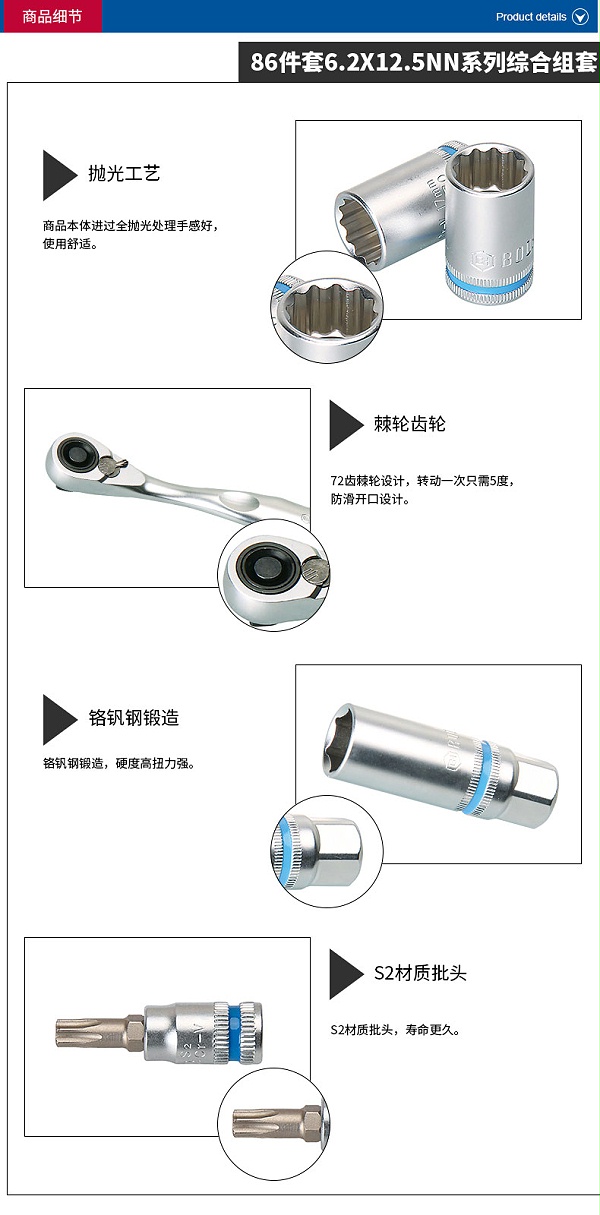 商品细节

Product details

86件套6.2X12.5NN系列综合组套

抛光工艺

商品本体进过全抛光处理手感好，使用舒适。

棘轮齿轮

72齿棘轮设计，转动一次只需5度，防滑开口设计。

铬钒钢锻造

铬钒钢锻造，硬度高扭力强。

S2材质批头

S2材质批头，寿命更久。