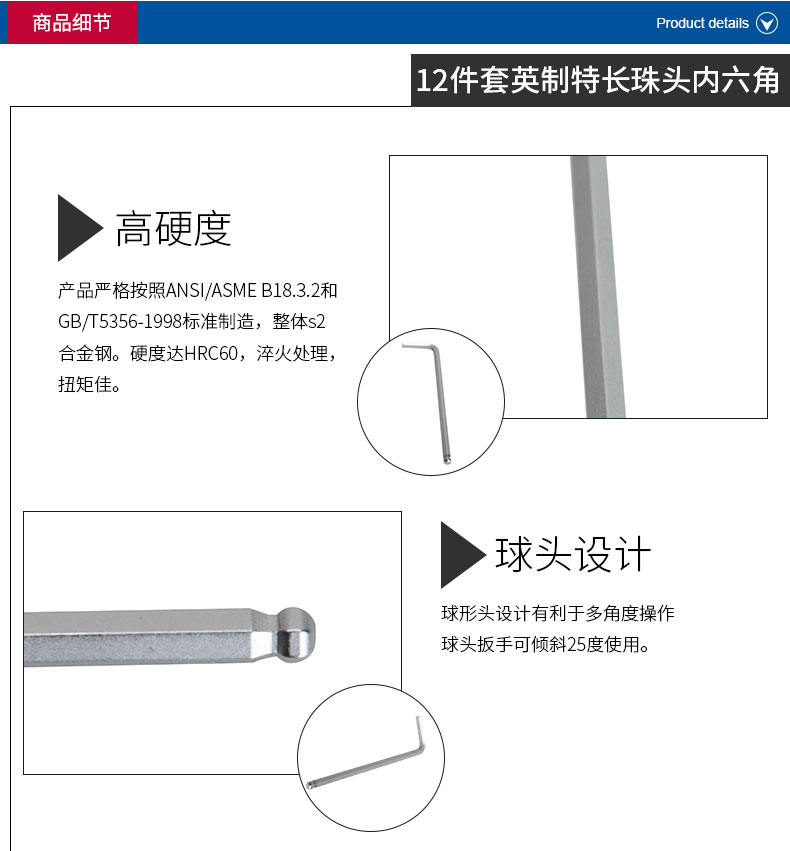 商品细节

Product details

12件套英制特长珠头内六角

高硬度

产品严格按照ANSI/ASME B18.3.2和GB/T5356-1998标准制造，整体s2合金钢。硬度达HRC60，淬火处理，扭矩佳。

球头设计

球形头设计有利于多角度操作
球头扳手可倾斜25度使用。